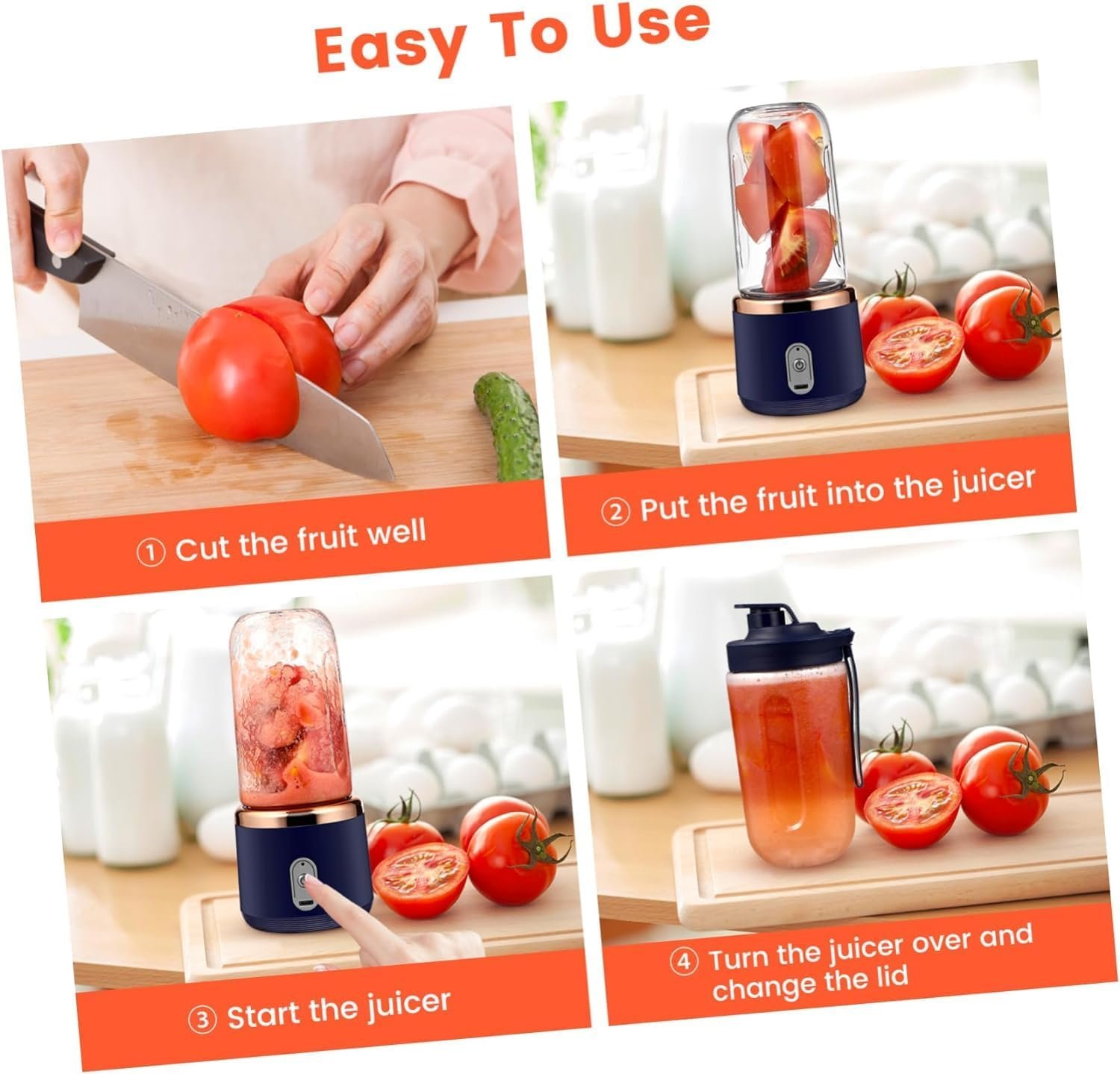 Easy To Use

① Cut the fruit well

② Put the fruit into the juicer

③ Start the juicer

④ Turn the juicer over and change the lid